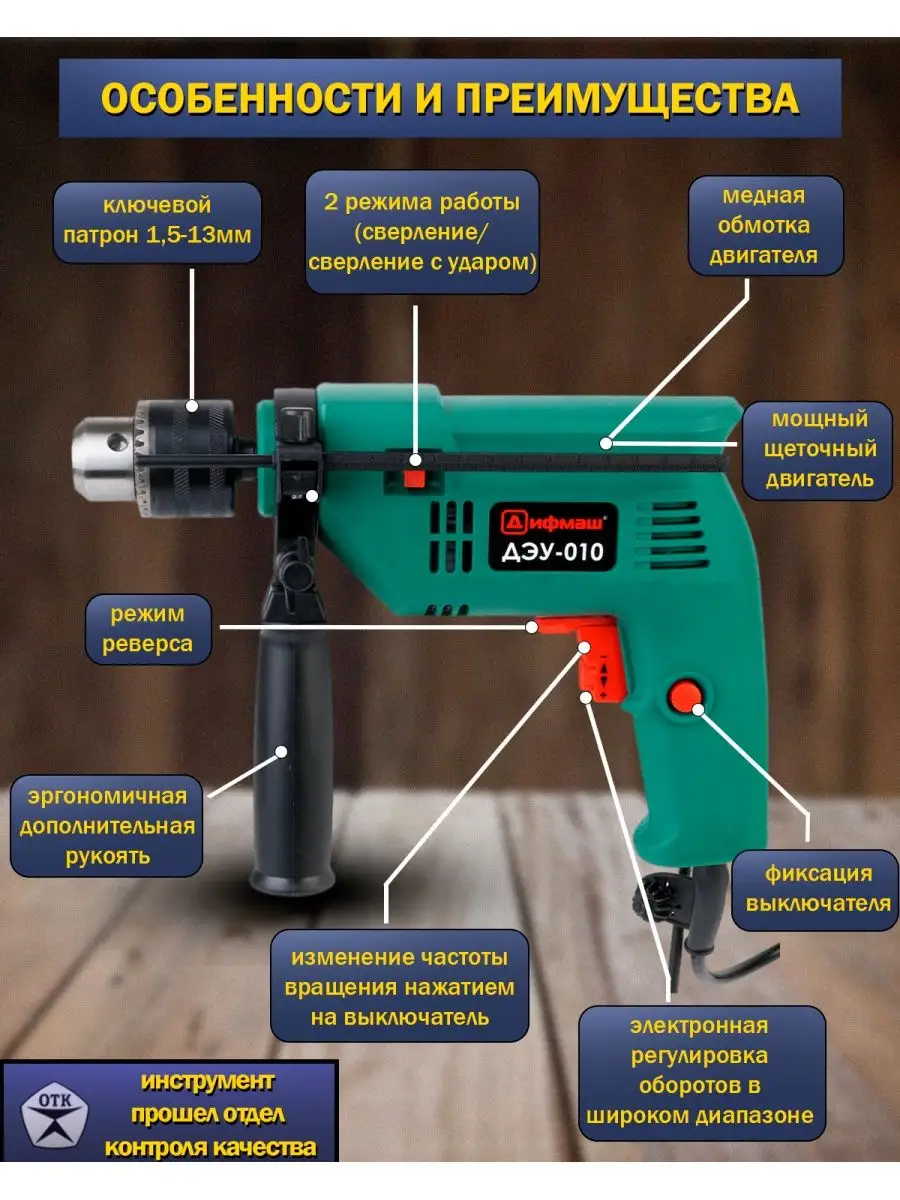 ОСОБЕННОСТИ И ПРЕИМУЩЕСТВА

ключевой патрон 1,5-13мм

2 режима работы (сверление/ сверление с ударом)

медная обмотка двигателя

мощный щеточный двигатель

Дифмаш

ДЭУ-010

режим реверса

эргономичная дополнительная рукоять

фиксация выключателя

изменение частоты вращения нажатием на выключатель

электронная регулировка оборотов в широком диапазоне

ОТК

инструмент прошел отдел контроля качества