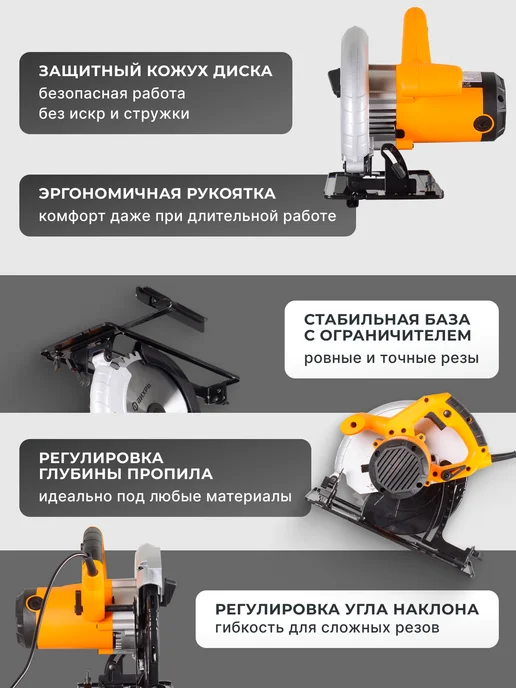 ЗАЩИТНЫЙ КОЖУХ ДИСКА
безопасная работа
без искр и стружки

ЭРГОНОМИЧНАЯ РУКОЯТКА
комфорт даже при длительной работе

СТАБИЛЬНАЯ БАЗА
С ОГРАНИЧИТЕЛЕМ
ровные и точные резы

ВИХРЬ

РЕГУЛИРОВКА
ГЛУБИНЫ ПРОПИЛА
идеально под любые материалы

РЕГУЛИРОВКА УГЛА НАКЛОНА
гибкость для сложных резов