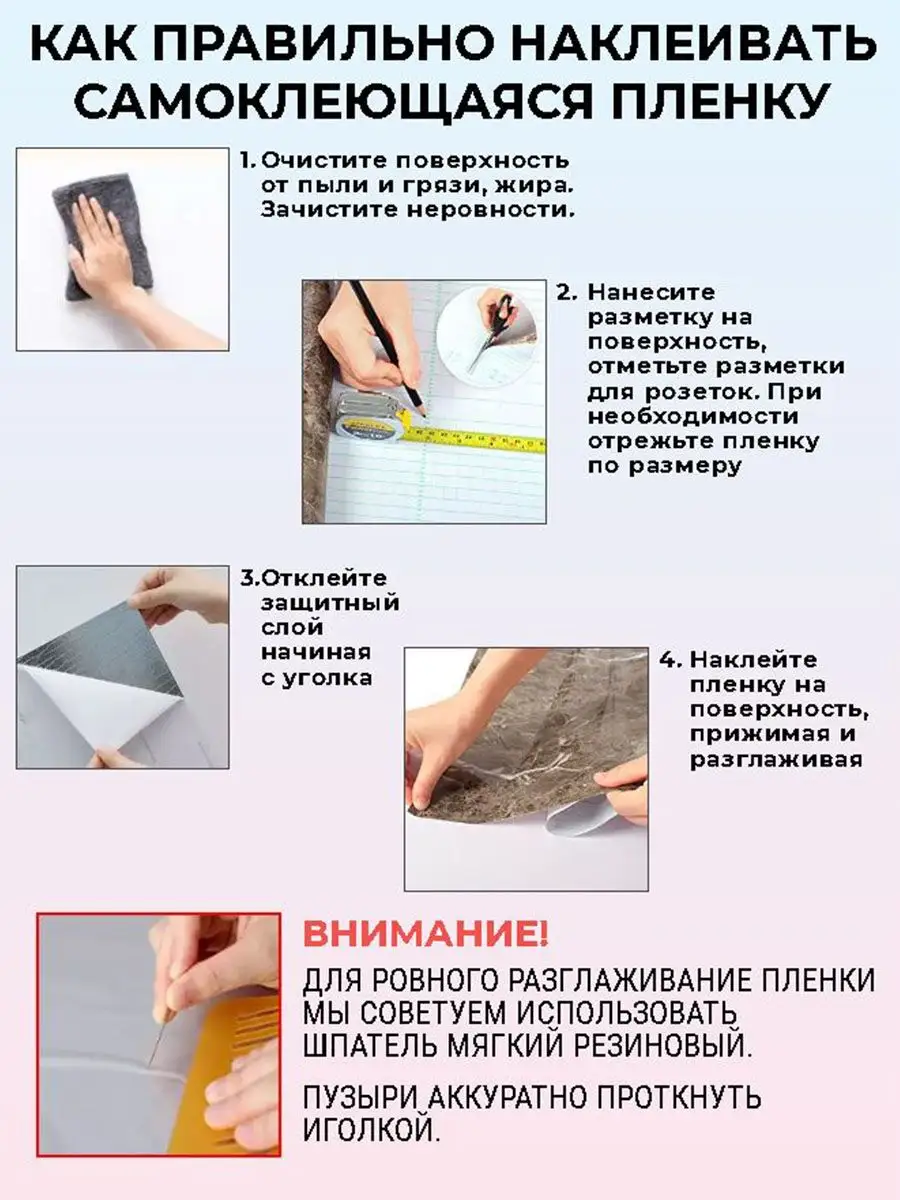 КАК ПРАВИЛЬНО НАКЛЕИВАТЬ САМОКЛЕЮЩАЯСЯ ПЛЕНКУ

1. Очистите поверхность от пыли и грязи, жира. Зачистите неровности.

2. Нанесите разметку на поверхность, отметьте разметки для розеток. При необходимости отрежьте пленку по размеру

3.Отклейте защитный слой начиная с уголка

4. Наклейте пленку на поверхность, прижимая и разглаживая

ВНИМАНИЕ!

ДЛЯ РОВНОГО РАЗГЛАЖИВАНИЕ ПЛЕНКИ МЫ СОВЕТУЕМ ИСПОЛЬЗОВАТЬ ШПАТЕЛЬ МЯГКИЙ РЕЗИНОВЫЙ.

ПУЗЫРИ АККУРАТНО ПРОТКНУТЬ ИГОЛКОЙ.