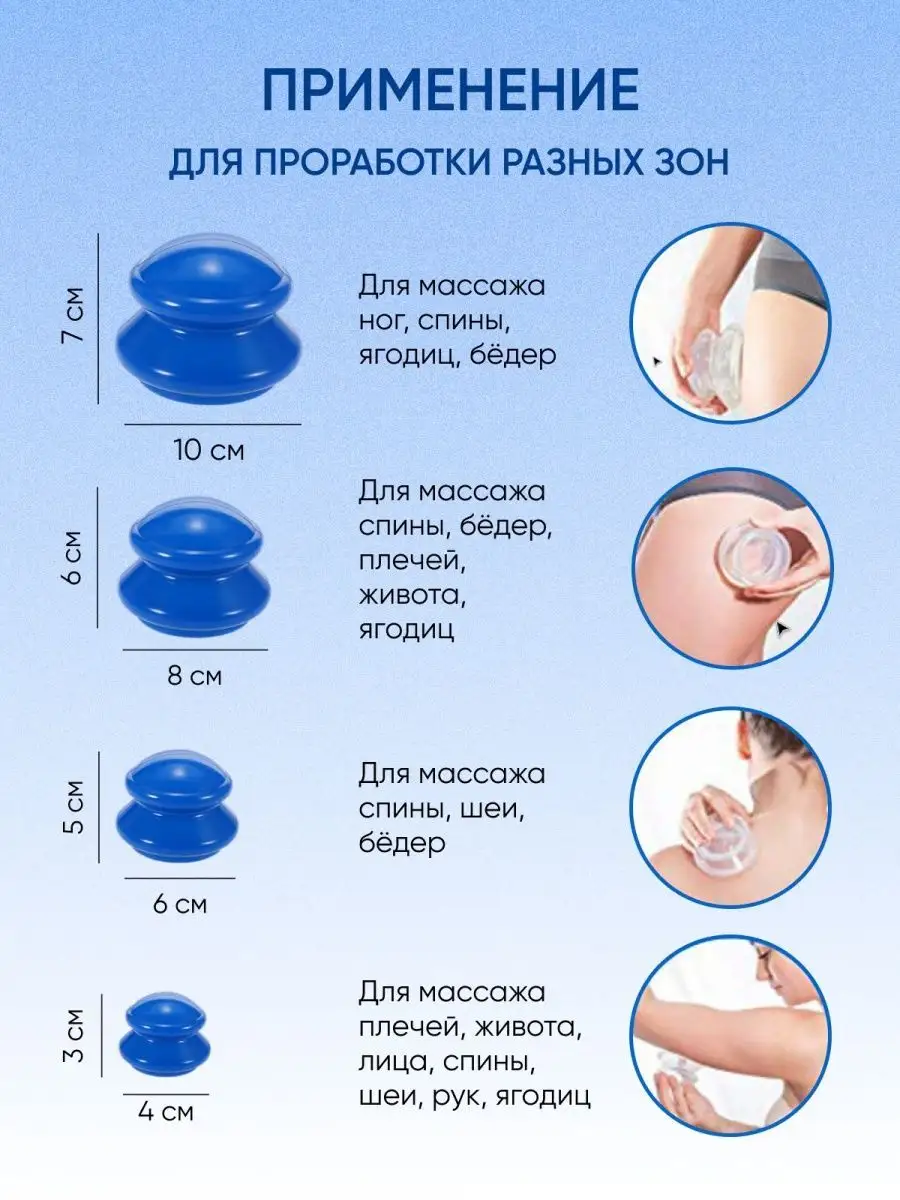 ПРИМЕНЕНИЕ

ДЛЯ ПРОРАБОТКИ РАЗНЫХ ЗОН

7 см

10 см

Для массажа ног, спины, ягодиц, бёдер

6 см

8 см

Для массажа спины, бёдер, плечей, живота, ягодиц

5 см

6 см

Для массажа спины, шеи, бёдер

3 см

4 см

Для массажа плечей, живота, лица, спины, шеи, рук, ягодиц