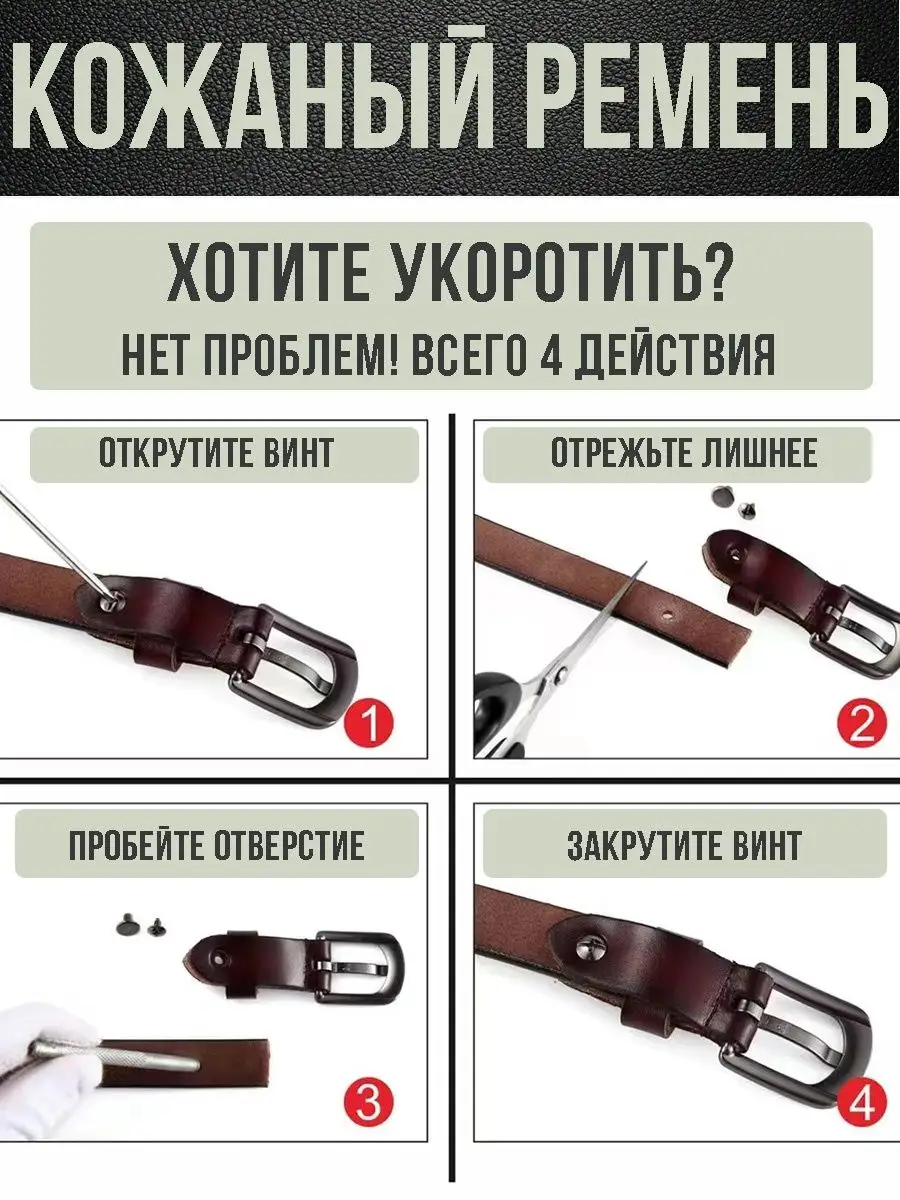 КОЖАНЫЙ РЕМЕНЬ

ХОТИТЕ УКОРОТИТЬ?
НЕТ ПРОБЛЕМ! ВСЕГО 4 ДЕЙСТВИЯ

ОТКРУТИТЕ ВИНТ

1

ОТРЕЖЬТЕ ЛИШНЕЕ

2

ПРОБЕЙТЕ ОТВЕРСТИЕ

3

ЗАКРУТИТЕ ВИНТ

4