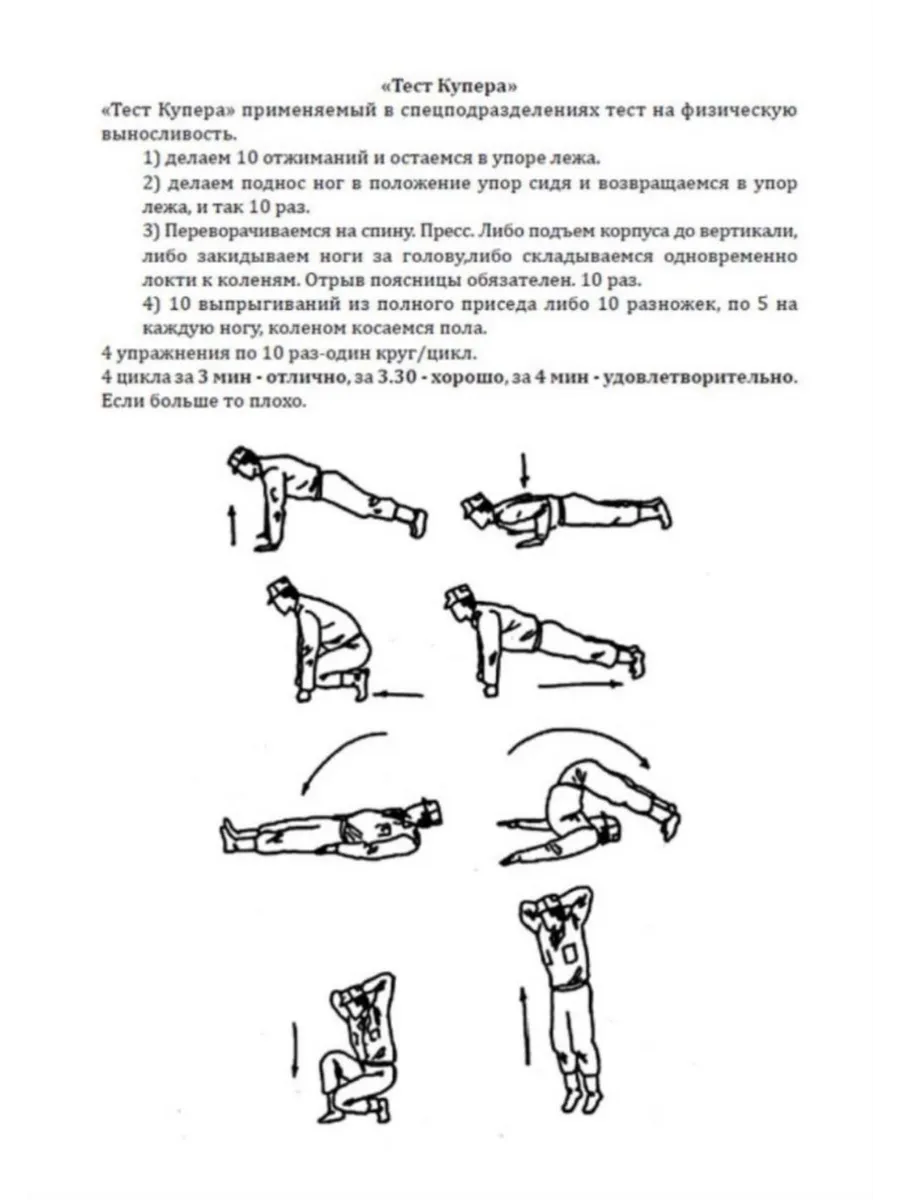 «Тест Купера»

«Тест Купера» применяемый в спецподразделениях тест на физическую выносливость.

1) делаем 10 отжиманий и остаемся в упоре лежа.

2) делаем поднос ног в положение упор сидя и возвращаемся в упор лежа, и так 10 раз.

3) Переворачиваемся на спину. Пресс. Либо подъем корпуса до вертикали, либо закидываем ноги за голову,либо складываемся одновременно локти к коленям. Отрыв поясницы обязателен. 10 раз.

4) 10 выпрыгиваний из полного приседа либо 10 разножек, по 5 на каждую ногу, коленом косаемся пола.

4 упражнения по 10 раз-один круг/цикл.

4 цикла за 3 мин - отлично, за 3.30 - хорошо, за 4 мин - удовлетворительно. Если больше то плохо.