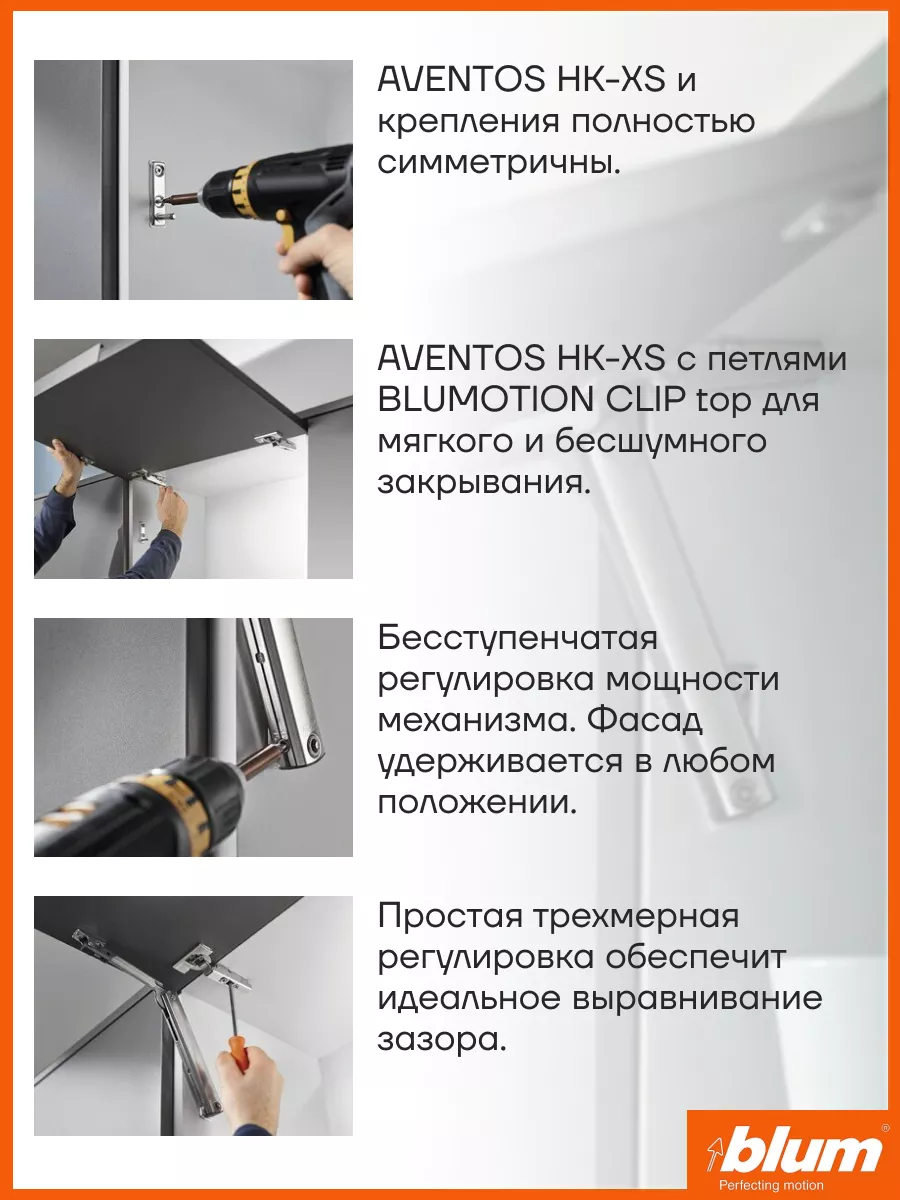 AVENTOS HK-XS и крепления полностью симметричны.

AVENTOS HK-XS с петлями BLUMOTION CLIP top для мягкого и бесшумного закрывания.

Бесступенчатая регулировка мощности механизма. Фасад удерживается в любом положении.

Простая трехмерная регулировка обеспечит идеальное выравнивание зазора.

blum®
Perfecting motion