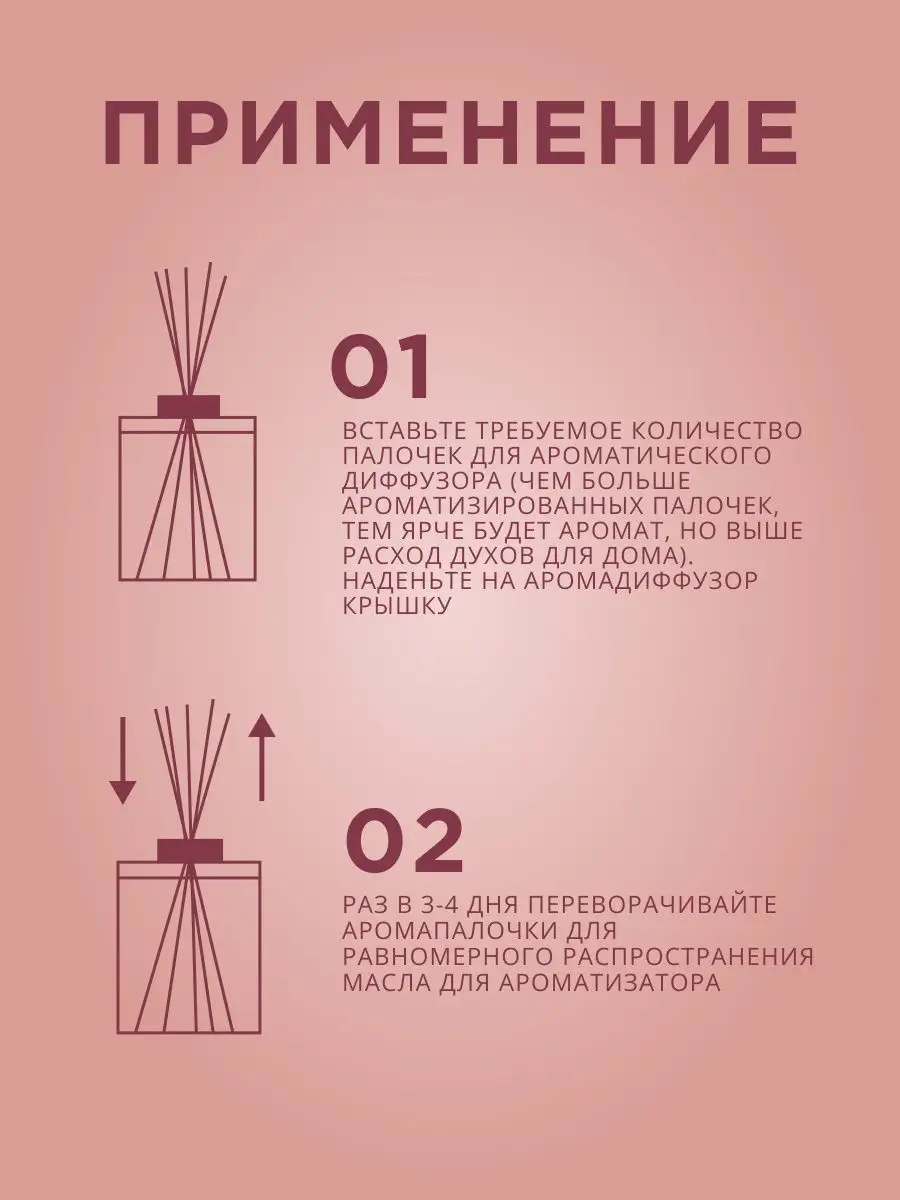 ПРИМЕНЕНИЕ

01

ВСТАВЬТЕ ТРЕБУЕМОЕ КОЛИЧЕСТВО ПАЛОЧЕК ДЛЯ АРОМАТИЧЕСКОГО ДИФФУЗОРА (ЧЕМ БОЛЬШЕ АРОМАТИЗИРОВАННЫХ ПАЛОЧЕК, ТЕМ ЯРЧЕ БУДЕТ АРОМАТ, НО ВЫШЕ РАСХОД ДУХОВ ДЛЯ ДОМА). НАДЕНЬТЕ НА АРОМАДИФФУЗОР КРЫШКУ

02

РАЗ В 3-4 ДНЯ ПЕРЕВОРАЧИВАЙТЕ АРОМАПАЛОЧКИ ДЛЯ РАВНОМЕРНОГО РАСПРОСТРАНЕНИЯ МАСЛА ДЛЯ АРОМАТИЗАТОРА