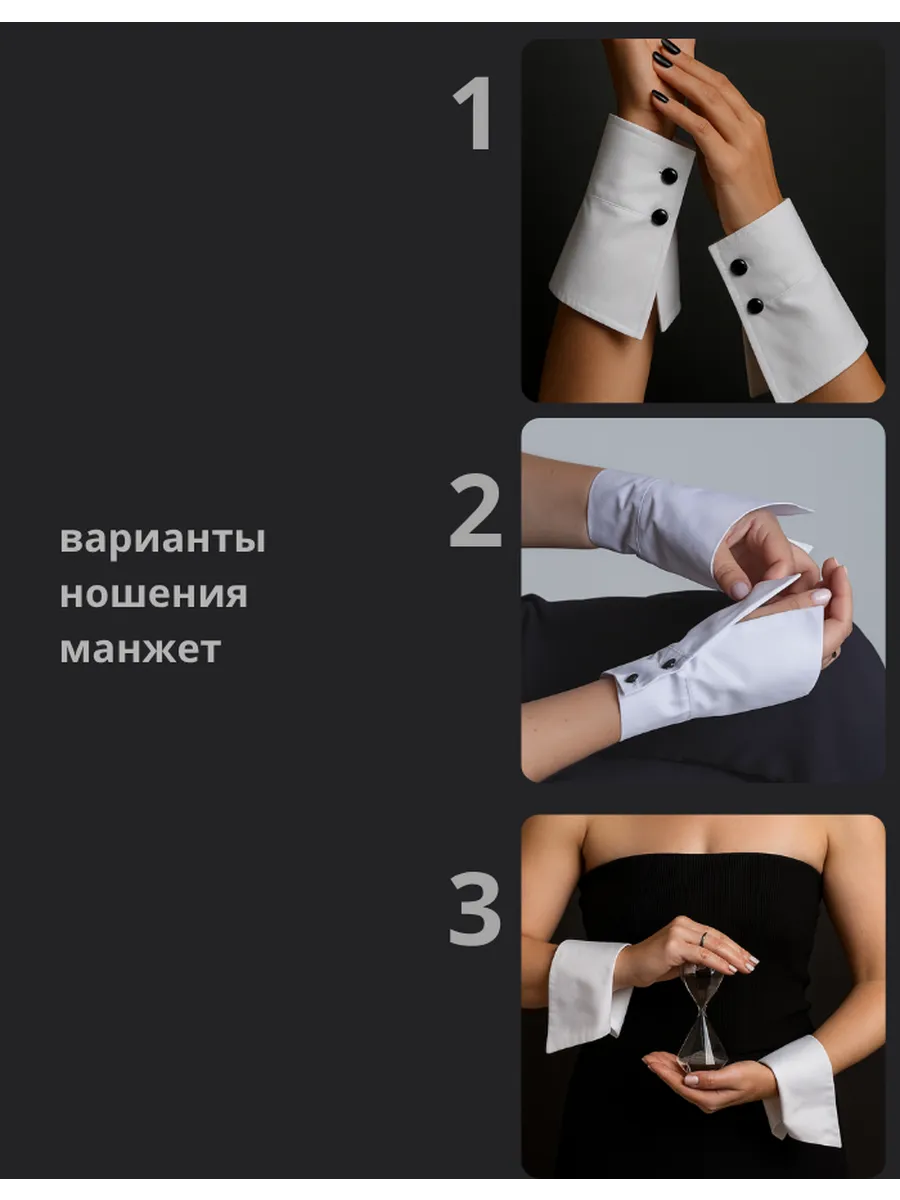 варианты ношения манжет

1

2

3