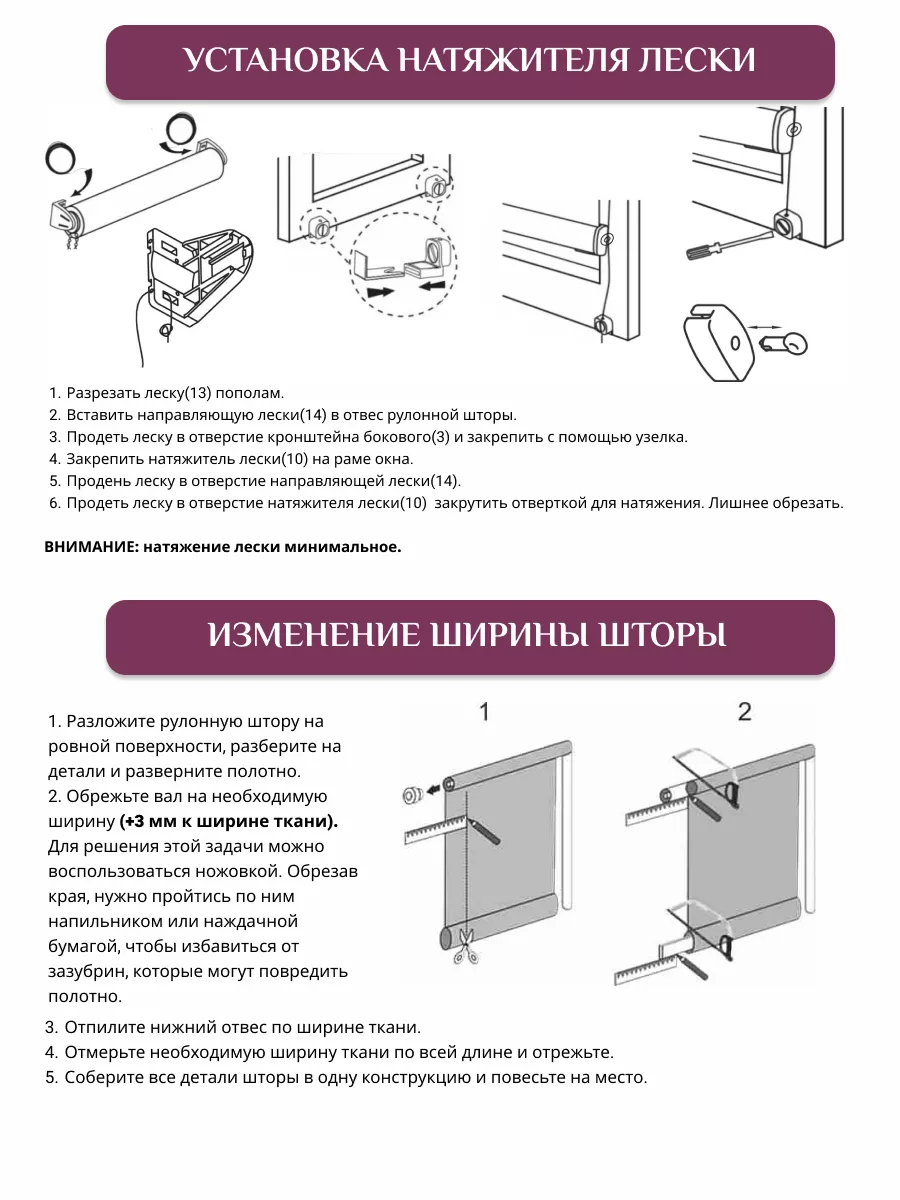 УСТАНОВКА НАТЯЖИТЕЛЯ ЛЕСКИ

1. Разрезать леску(13) пополам.
2. Вставить направляющую лески(14) в отвес рулонной шторы.
3. Продеть леску в отверстие кронштейна бокового(3) и закрепить с помощью узелка.
4. Закрепить натяжитель лески(10) на раме окна.
5. Продень леску в отверстие направляющей лески(14).
6. Продеть леску в отверстие натяжителя лески(10) закрутить отверткой для натяжения. Лишнее обрезать.

ВНИМАНИЕ: натяжение лески минимальное.

ИЗМЕНЕНИЕ ШИРИНЫ ШТОРЫ

1. Разложите рулонную штору на ровной поверхности, разберите на детали и разверните полотно.
2. Обрежьте вал на необходимую ширину (+3 мм к ширине ткани). Для решения этой задачи можно воспользоваться ножовкой. Обрезав края, нужно пройтись по ним напильником или наждачной бумагой, чтобы избавиться от зазубрин, которые могут повредить полотно.

1

2

3. Отпилите нижний отвес по ширине ткани.
4. Отмерьте необходимую ширину ткани по всей длине и отрежьте.
5. Соберите все детали шторы в одну конструкцию и повесьте на место.